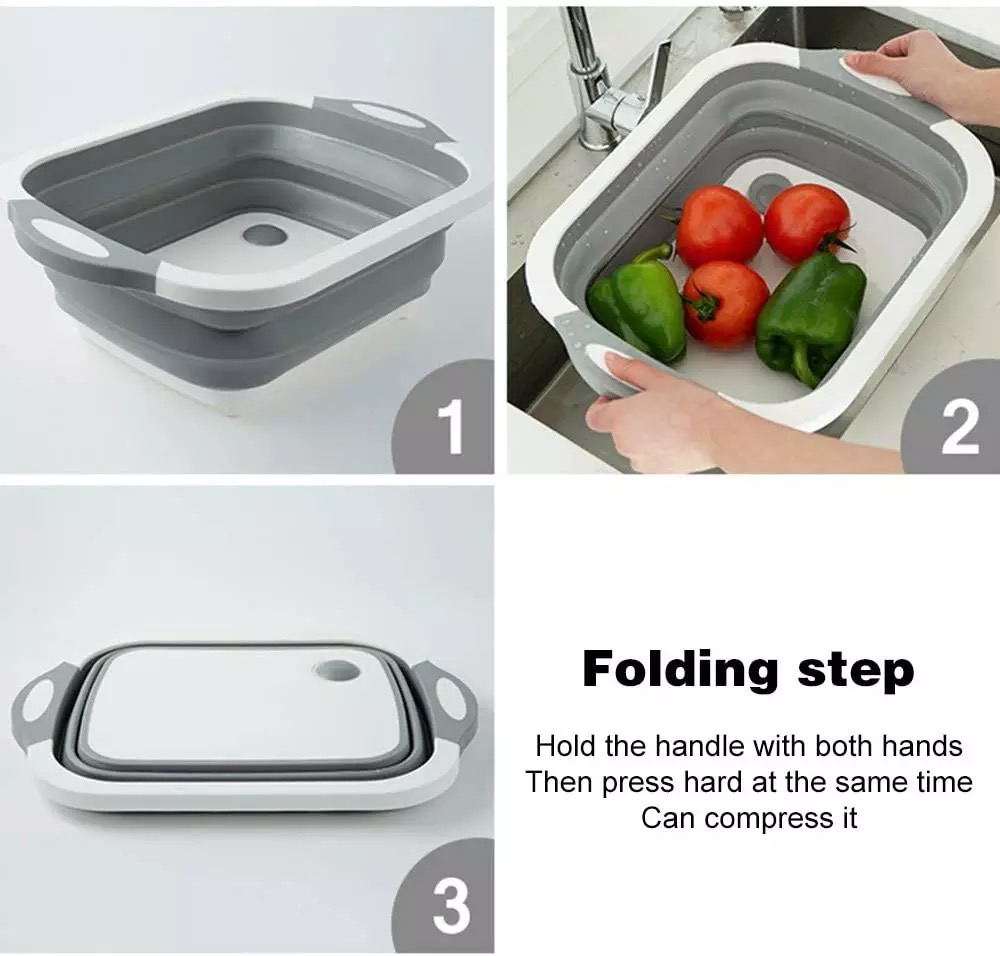 1

2

3

Folding step

Hold the handle with both hands
Then press hard at the same time
Can compress it